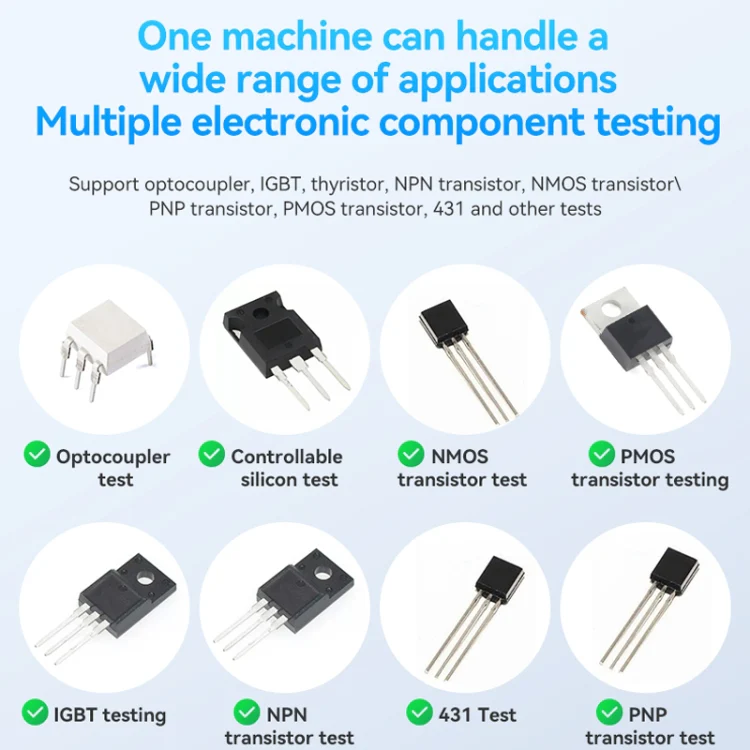 One machine can handle a wide range of applications
Multiple electronic component testing

Support optocoupler, IGBT, thyristor, NPN transistor, NMOS transistor\ PNP transistor, PMOS transistor, 431 and other tests

Optocoupler test

Controllable silicon test

NMOS transistor test

PMOS transistor testing

IGBT testing

NPN transistor test

431 Test

PNP transistor test